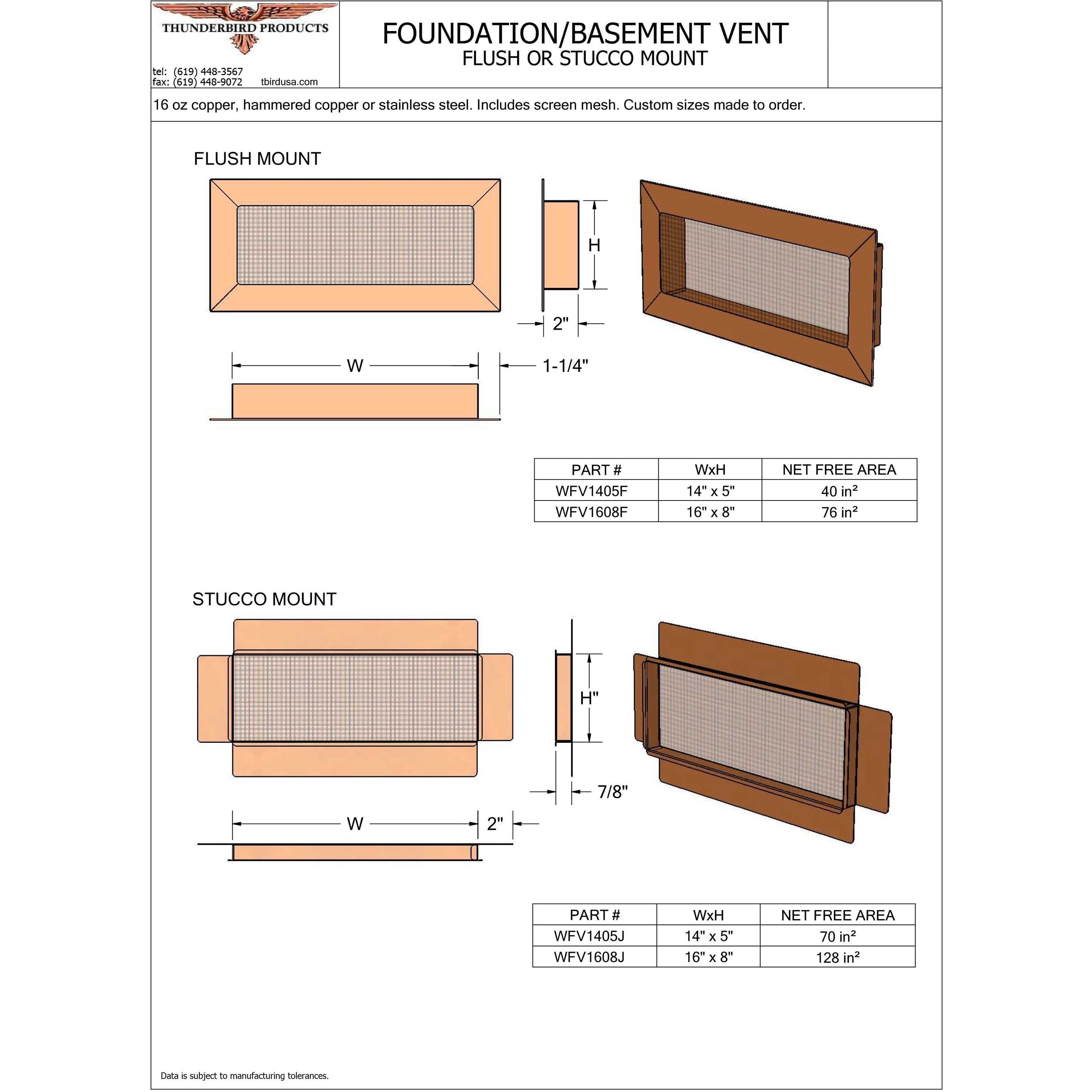 THUNDERBIRD PRODUCTS

tel: (619) 448-3567
fax: (619) 448-9072 tbirdusa.com

FOUNDATION/BASEMENT VENT
FLUSH OR STUCCO MOUNT

16 oz copper, hammered copper or stainless steel. Includes screen mesh. Custom sizes made to order.

FLUSH MOUNT

H

2"

W

1-1/4"

| PART # | WxH | NET FREE AREA |
|---|---|---|
| WFV1405F | 14" x 5" | 40 in² |
| WFV1608F | 16" x 8" | 76 in² |

STUCCO MOUNT

H"

7/8"

W

2"

| PART # | WxH | NET FREE AREA |
|---|---|---|
| WFV1405J | 14" x 5" | 70 in² |
| WFV1608J | 16" x 8" | 128 in² |

Data is subject to manufacturing tolerances.