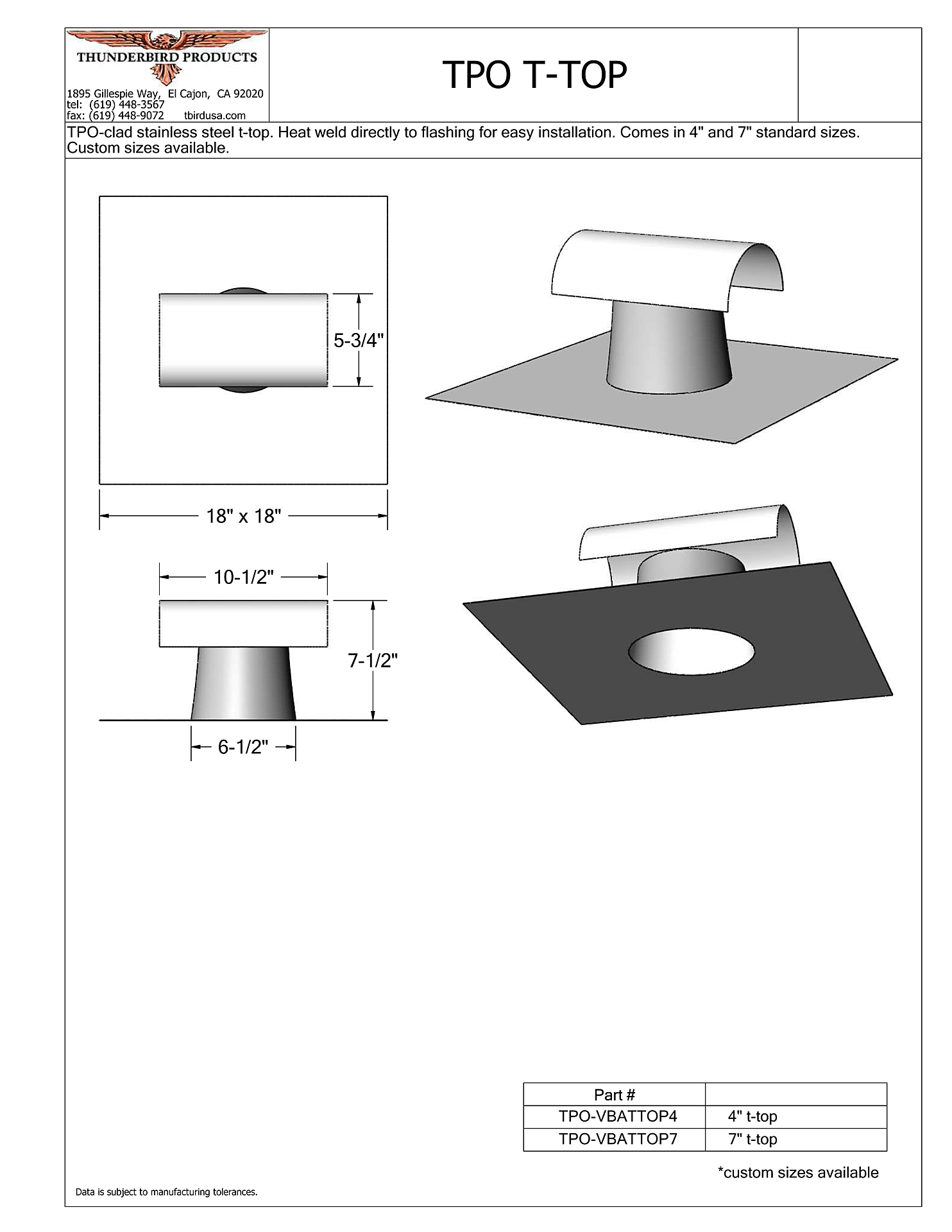 THUNDERBIRD PRODUCTS
1895 Gillespie Way, El Cajon, CA 92020
tel: (619) 448-3567
fax: (619) 448-9072 tbirdusa.com

TPO T-TOP

TPO-clad stainless steel t-top. Heat weld directly to flashing for easy installation. Comes in 4" and 7" standard sizes. Custom sizes available.

5-3/4"

18" x 18"

10-1/2"

7-1/2"

6-1/2"

| Part # | |
|---|---|
| TPO-VBATTOP4 | 4" t-top |
| TPO-VBATTOP7 | 7" t-top |

*custom sizes available

Data is subject to manufacturing tolerances.